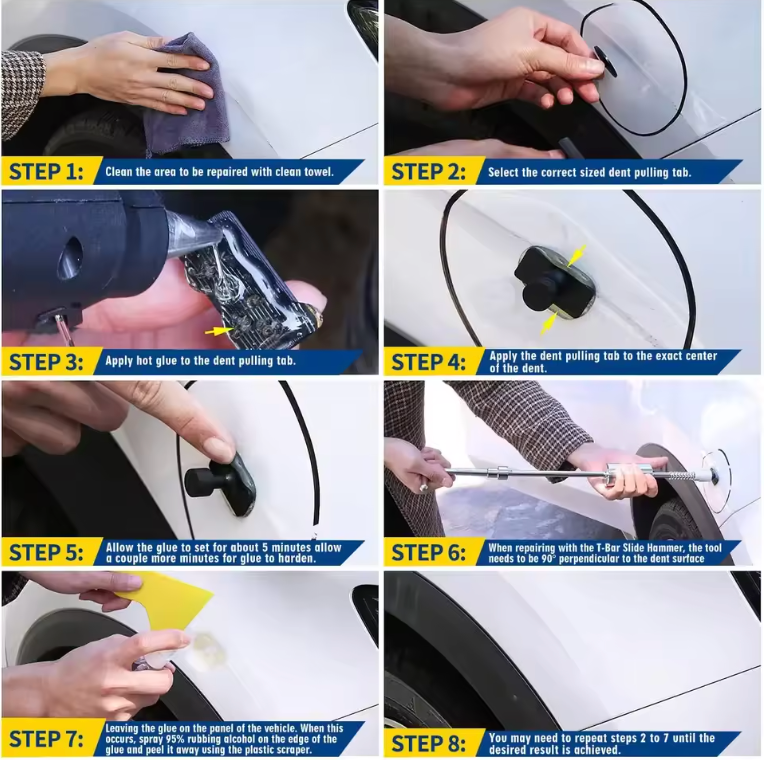 STEP 1: Clean the area to be repaired with clean towel.

STEP 2: Select the correct sized dent pulling tab.

STEP 3: Apply hot glue to the dent pulling tab.

STEP 4: Apply the dent pulling tab to the exact center of the dent.

STEP 5: Allow the glue to set for about 5 minutes allow a couple more minutes for glue to harden.

STEP 6: When repairing with the T-Bar Slide Hammer, the tool needs to be 90° perpendicular to the dent surface

STEP 7: Leaving the glue on the panel of the vehicle. When this occurs, spray 95% rubbing alcohol on the edge of the glue and peel it away using the plastic scraper.

STEP 8: You may need to repeat steps 2 to 7 until the desired result is achieved.